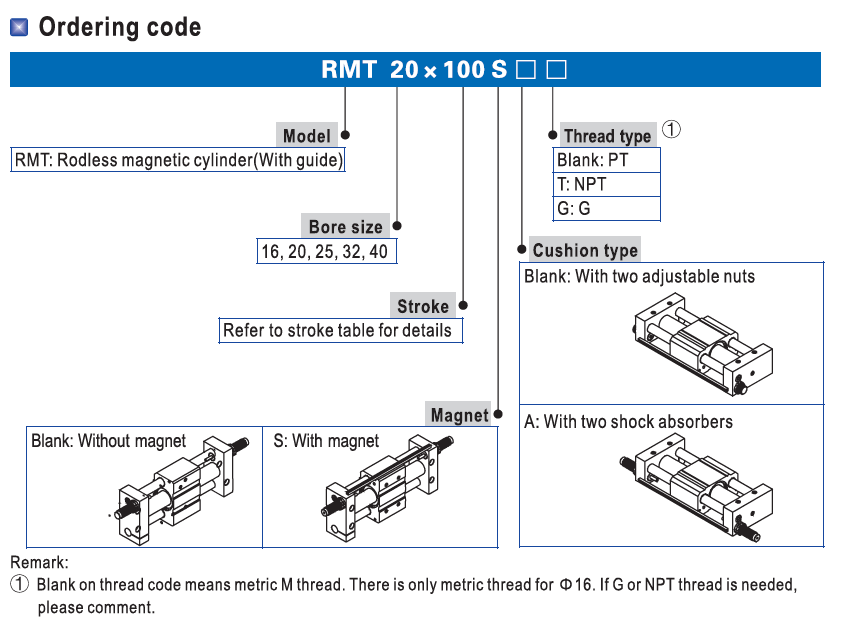 Ordering code

RMT 20 × 100 S □ □

Model
RMT: Rodless magnetic cylinder(With guide)

Bore size
16, 20, 25, 32, 40

Stroke
Refer to stroke table for details

Magnet
Blank: Without magnet
S: With magnet

Thread type ①
Blank: PT
T: NPT
G: G

Cushion type
Blank: With two adjustable nuts
A: With two shock absorbers

Remark:
① Blank on thread code means metric M thread. There is only metric thread for Φ16. If G or NPT thread is needed, please comment.