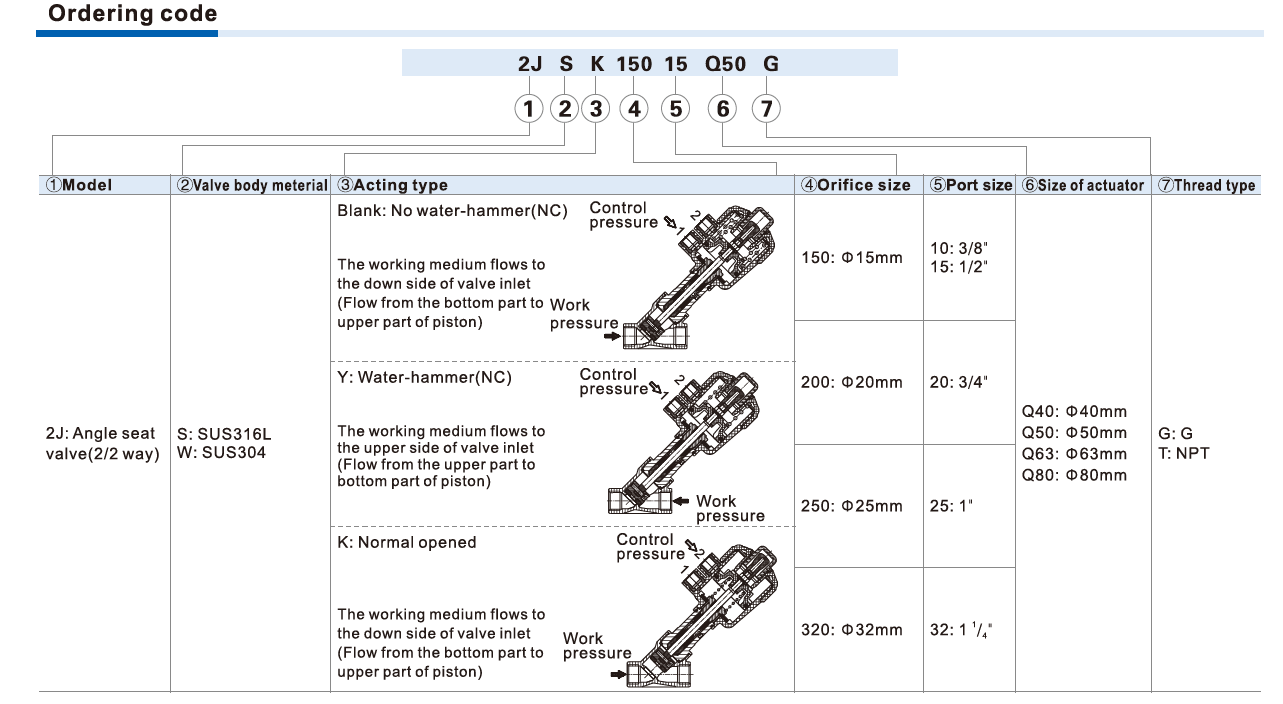 Ordering code

2J S K 150 15 Q50 G

1 2 3 4 5 6 7

| ①Model | ②Valve body meterial | ③Acting type | ④Orifice size | ⑤Port size | ⑥Size of actuator | ⑦Thread type |
|---|---|---|---|---|---|---|
| 2J: Angle seat valve(2/2 way) | S: SUS316L W: SUS304 | Blank: No water-hammer(NC) The working medium flows to the down side of valve inlet (Flow from the bottom part to upper part of piston) Control pressure 2 1 Work pressure | 150: Φ15mm | 10: 3/8" 15: 1/2" | Q40: Φ40mm Q50: Φ50mm Q63: Φ63mm Q80: Φ80mm | G: G T: NPT |
| | | Y: Water-hammer(NC) The working medium flows to the upper side of valve inlet (Flow from the upper part to bottom part of piston) Control pressure 2 1 Work pressure | 200: Φ20mm | 20: 3/4" | | |
| | | | 250: Φ25mm | 25: 1" | | |
| | | K: Normal opened The working medium flows to the down side of valve inlet (Flow from the bottom part to upper part of piston) Control pressure 2 1 Work pressure | 320: Φ32mm | 32: 1 $^1/_4$" | | |