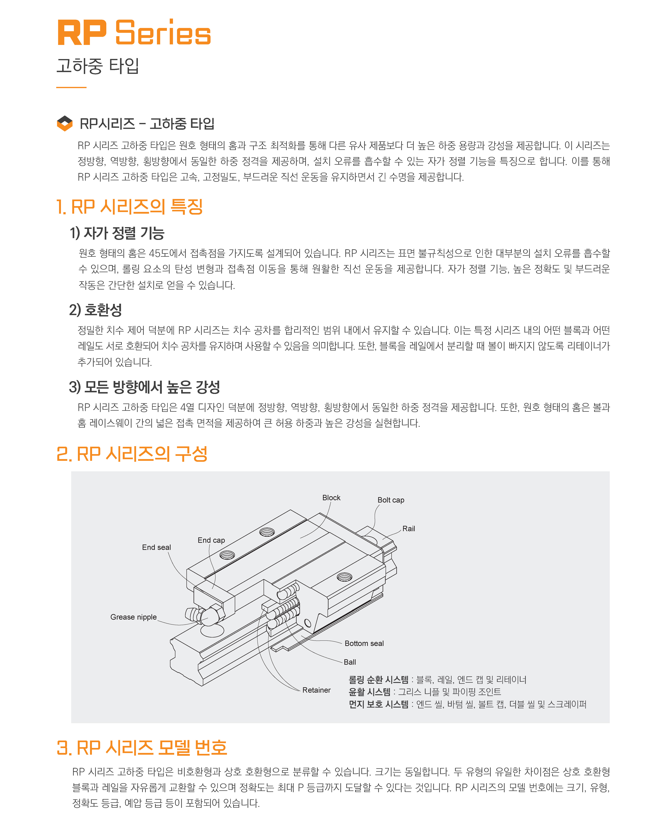 RP Series
고하중 타입

RP시리즈 - 고하중 타입
RP 시리즈 고하중 타입은 원호 형태의 홈과 구조 최적화를 통해 다른 유사 제품보다 더 높은 하중 용량과 강성을 제공합니다. 이 시리즈는 정방향, 역방향, 횡방향에서 동일한 하중 정격을 제공하며, 설치 오류를 흡수할 수 있는 자가 정렬 기능을 특징으로 합니다. 이를 통해 RP 시리즈 고하중 타입은 고속, 고정밀도, 부드러운 직선 운동을 유지하면서 긴 수명을 제공합니다.

1. RP 시리즈의 특징

1) 자가 정렬 기능
원호 형태의 홈은 45도에서 접촉점을 가지도록 설계되어 있습니다. RP 시리즈는 표면 불규칙성으로 인한 대부분의 설치 오류를 흡수할 수 있으며, 롤링 요소의 탄성 변형과 접촉점 이동을 통해 원활한 직선 운동을 제공합니다. 자가 정렬 기능, 높은 정확도 및 부드러운 작동은 간단한 설치로 얻을 수 있습니다.

2) 호환성
정밀한 치수 제어 덕분에 RP 시리즈는 치수 공차를 합리적인 범위 내에서 유지할 수 있습니다. 이는 특정 시리즈 내의 어떤 블록과 어떤 레일도 서로 호환되어 치수 공차를 유지하며 사용할 수 있음을 의미합니다. 또한, 블록을 레일에서 분리할 때 볼이 빠지지 않도록 리테이너가 추가되어 있습니다.

3) 모든 방향에서 높은 강성
RP 시리즈 고하중 타입은 4열 디자인 덕분에 정방향, 역방향, 횡방향에서 동일한 하중 정격을 제공합니다. 또한, 원호 형태의 홈은 볼과 홈 레이스웨이 간의 넓은 접촉 면적을 제공하여 큰 허용 하중과 높은 강성을 실현합니다.

2. RP 시리즈의 구성

Block
Bolt cap
Rail
End cap
End seal
Grease nipple
Bottom seal
Ball
Retainer
롤링 순환 시스템 : 블록, 레일, 엔드 캡 및 리테이너
윤활 시스템 : 그리스 니플 및 파이핑 조인트
먼지 보호 시스템 : 엔드 씰, 바텀 씰, 볼트 캡, 더블 씰 및 스크레이퍼

3. RP 시리즈 모델 번호
RP 시리즈 고하중 타입은 비호환형과 상호 호환형으로 분류할 수 있습니다. 크기는 동일합니다. 두 유형의 유일한 차이점은 상호 호환형 블록과 레일을 자유롭게 교환할 수 있으며 정확도는 최대 P 등급까지 도달할 수 있다는 것입니다. RP 시리즈의 모델 번호에는 크기, 유형, 정확도 등급, 예압 등급 등이 포함되어 있습니다.